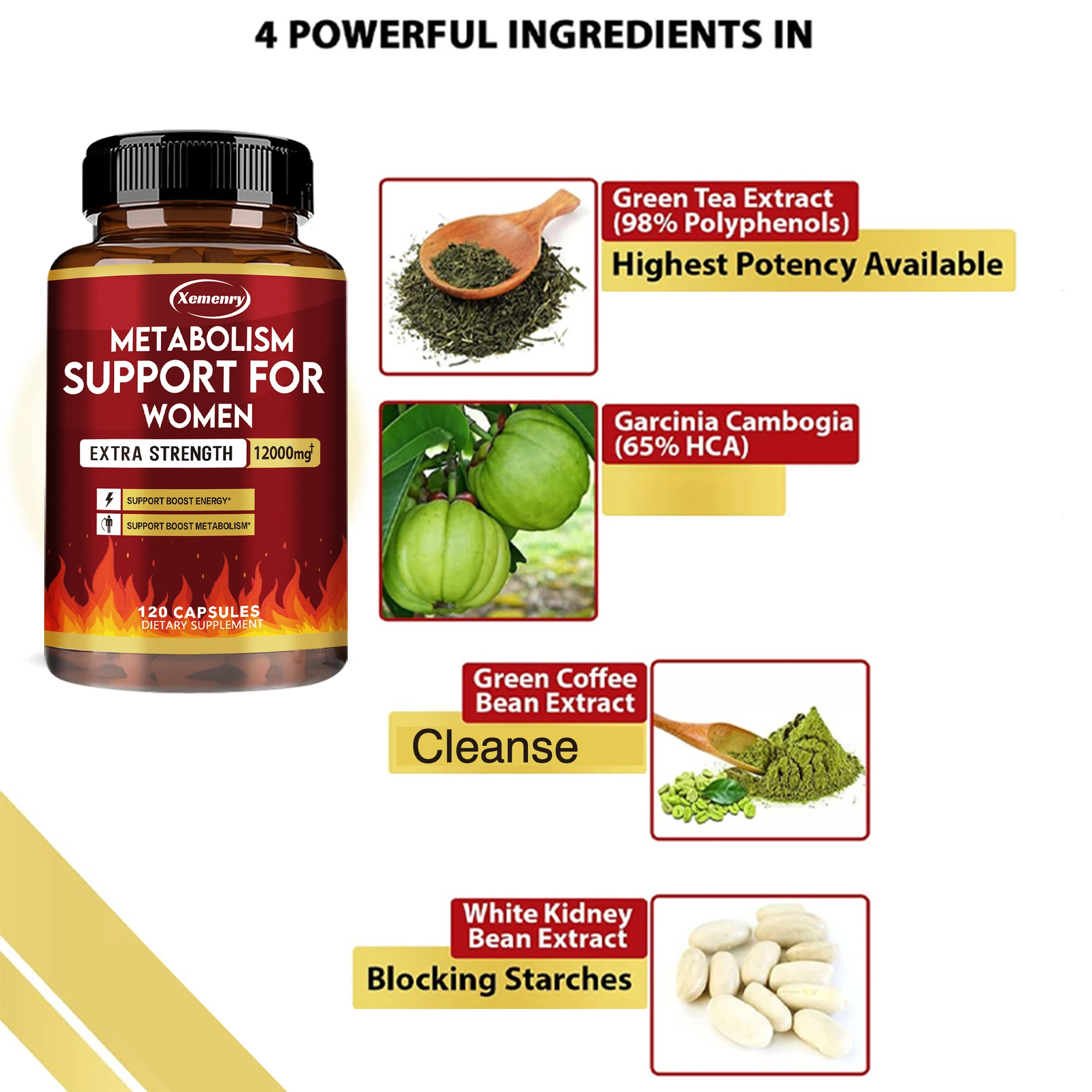 4 POWERFUL INGREDIENTS IN

Xemenry

METABOLISM SUPPORT FOR WOMEN

EXTRA STRENGTH 12000mg†

SUPPORT BOOST ENERGY*

SUPPORT BOOST METABOLISM*

120 CAPSULES
DIETARY SUPPLEMENT

Green Tea Extract (98% Polyphenols)

Highest Potency Available

Garcinia Cambogia (65% HCA)

Green Coffee Bean Extract

Cleanse

White Kidney Bean Extract

Blocking Starches